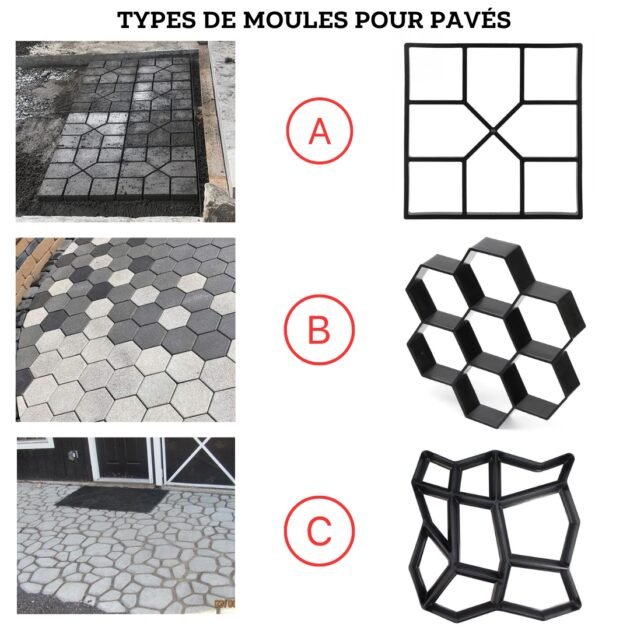 TYPES DE MOULES POUR PAVÉS

A

B

C