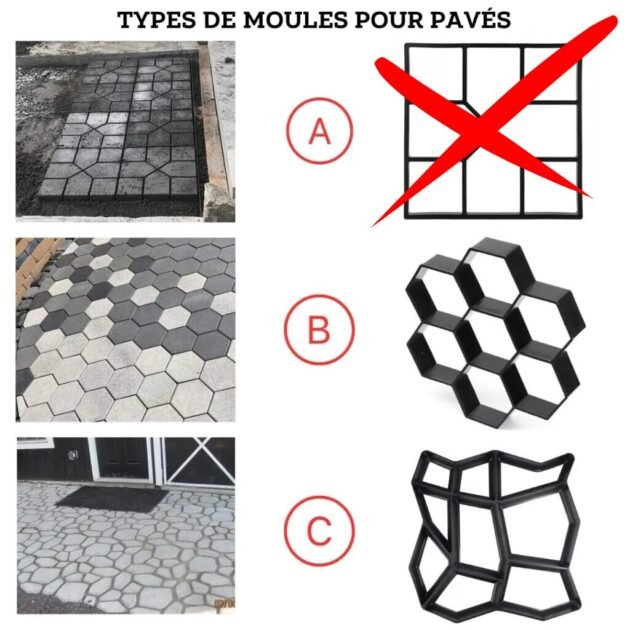 TYPES DE MOULES POUR PAVÉS

A

B

C